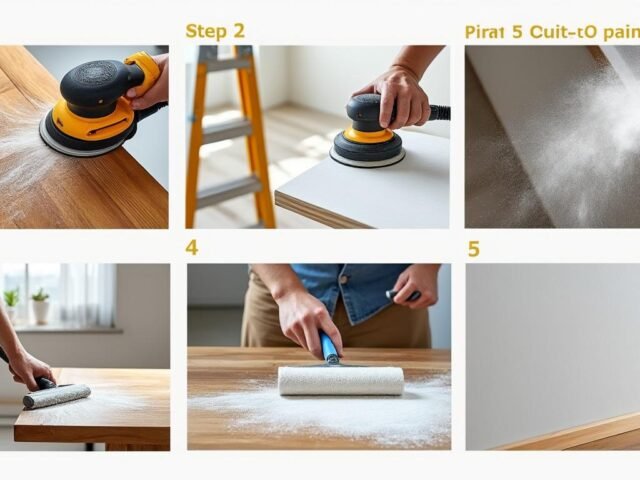 Step 2

Pirat 5 Cuit-tO pain

4

5